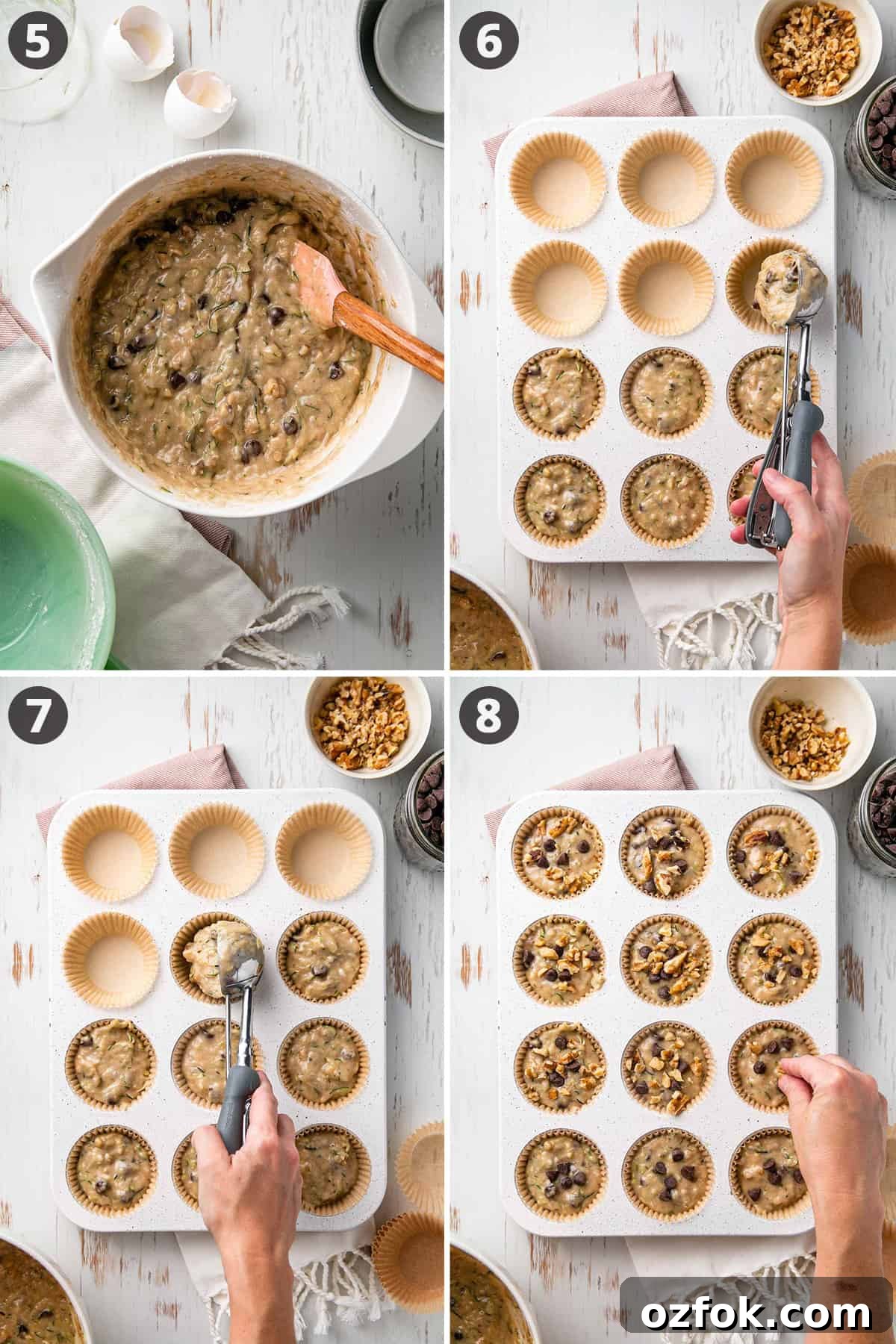 5

6

7

8

ozfok.com