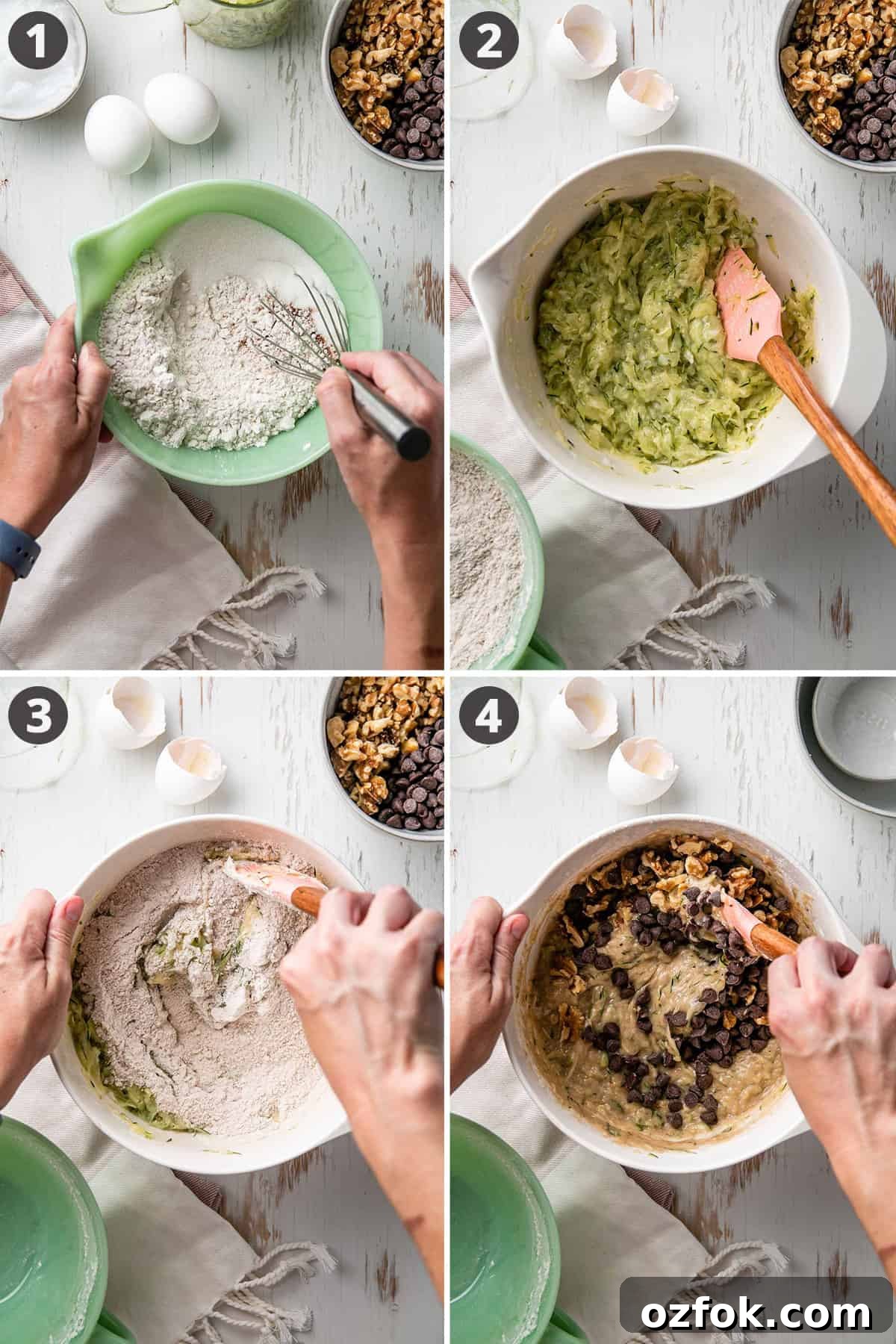 1

2

3

4

ozfok.com