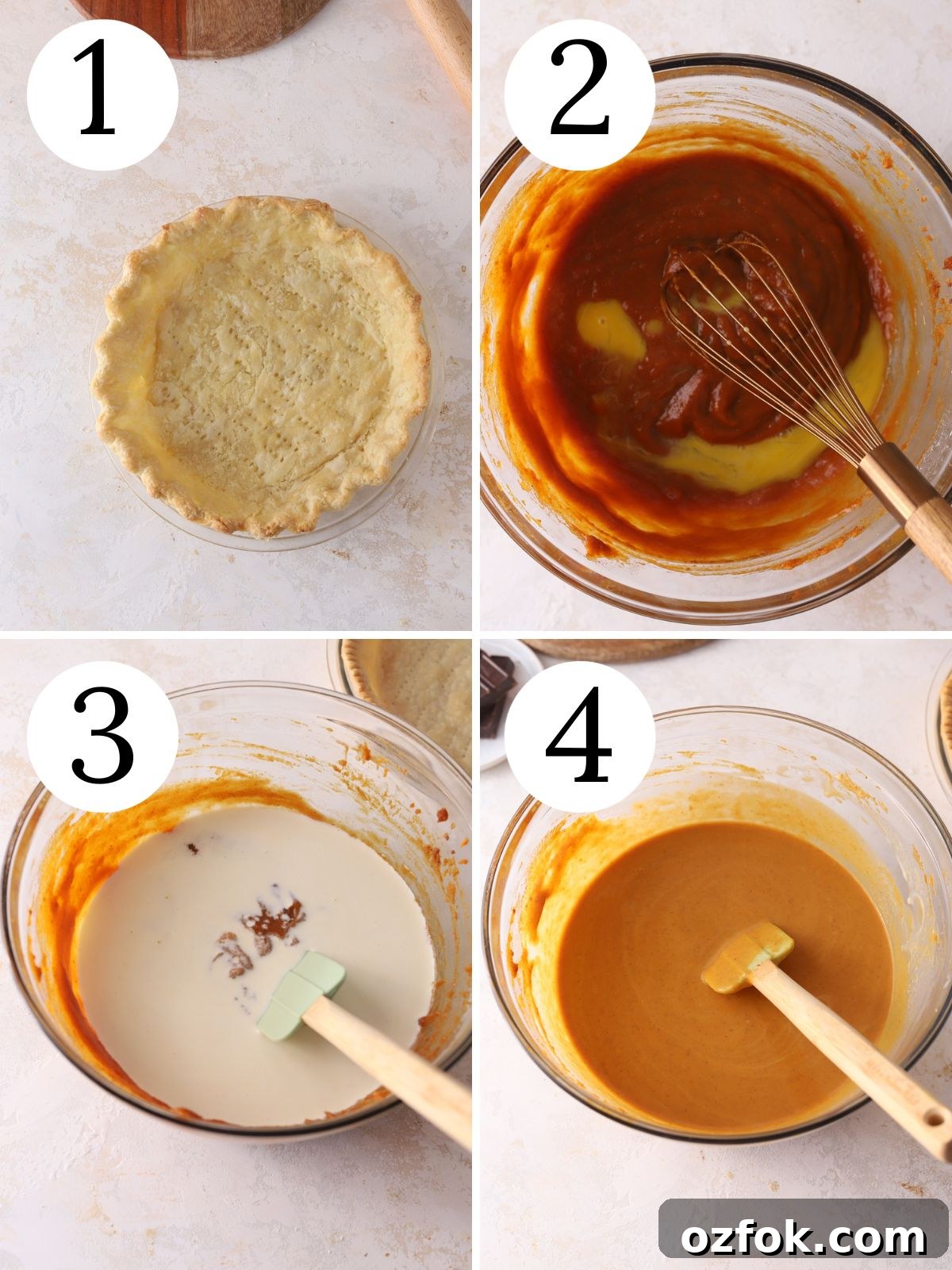 1

2

3

4

ozfok.com