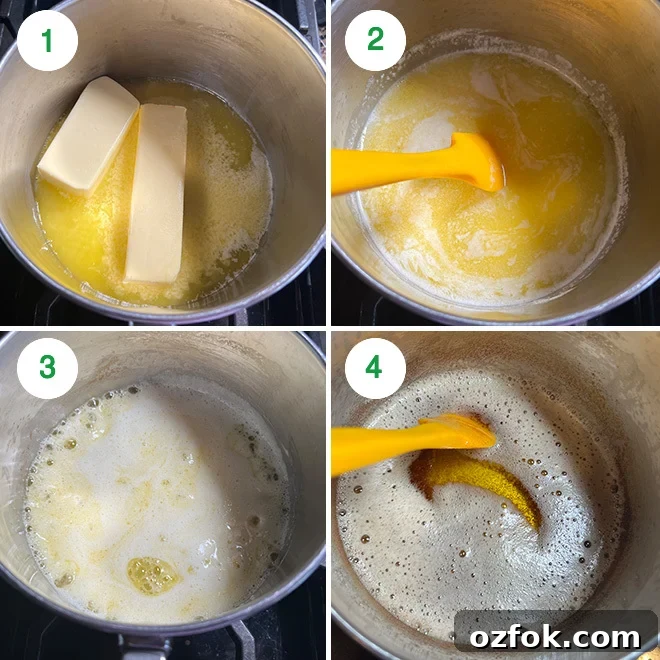 1
2
3
4
ozfok.com